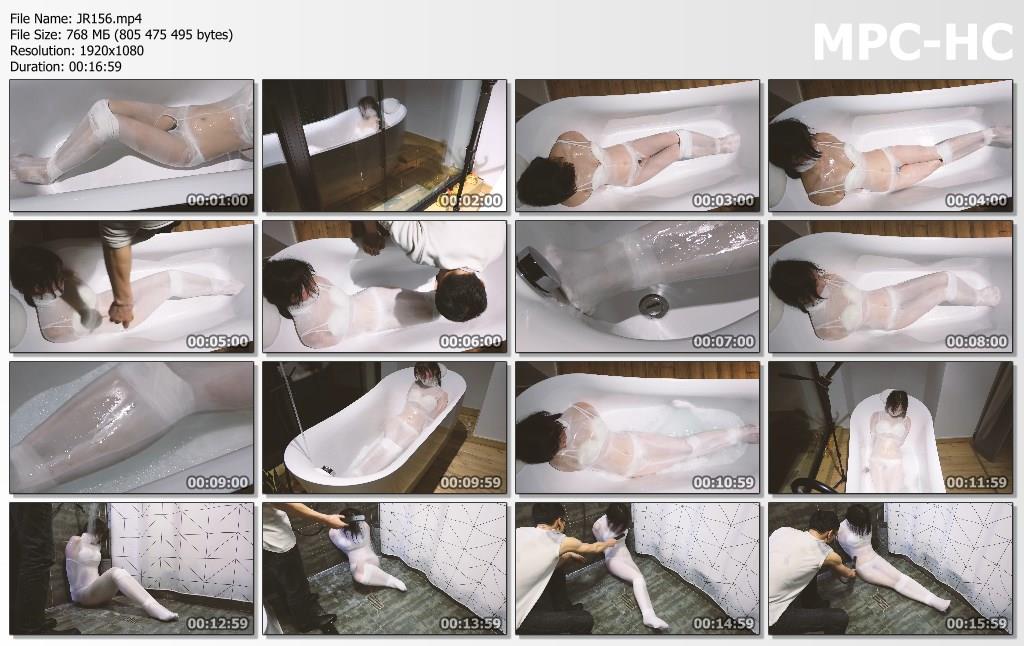 File Name: JR156.mp4
File Size: 768 МБ (805 475 495 bytes)
Resolution: 1920x1080
Duration: 00:16:59

MPC-HC

00:01:00
00:02:00
00:03:00
00:04:00
00:05:00
00:06:00
00:07:00
00:08:00
00:09:00
00:09:59
00:10:59
00:11:59
00:12:59
00:13:59
00:14:59
00:15:59